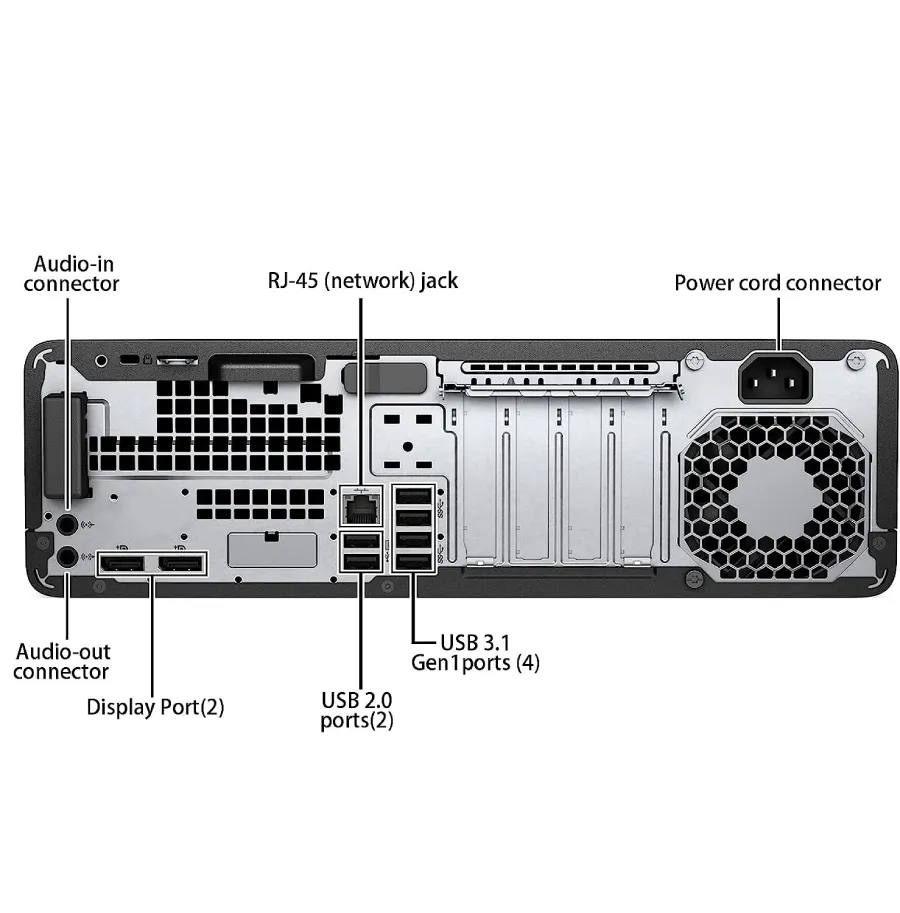 Audio-in connector

RJ-45 (network) jack

Power cord connector

Audio-out connector

Display Port(2)

USB 2.0 ports(2)

USB 3.1 Gen1ports (4)